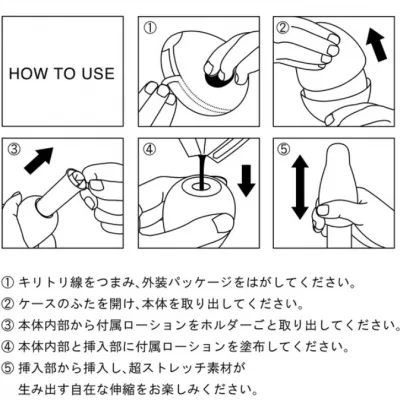 HOW TO USE

①

②

③

④

⑤

① キリトリ線をつまみ、外装パッケージをはがしてください。

② ケースのふたを開け、本体を取り出してください。

③ 本体内部から付属ローションをホルダーごと取り出してください。

④ 本体内部と挿入部に付属ローションを塗布してください。

⑤ 挿入部から挿入し、超ストレッチ素材が生み出す自在な伸縮をお楽しみください。