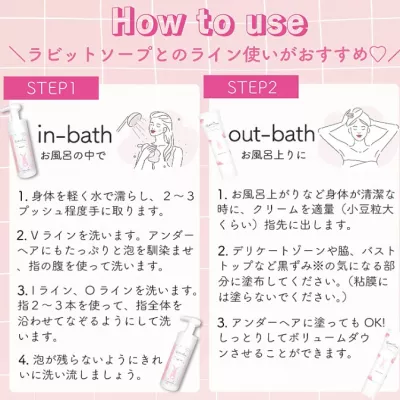 How to use

＼ラビットソープとのライン使いがおすすめ♡／

STEP1

in-bath
お風呂の中で

1. 身体を軽く水で濡らし、2～3プッシュ程度手に取ります。

2. V ラインを洗います。アンダーヘアにもたっぷりと泡を馴染ませ、指の腹を使って洗います。

3. I ライン、O ラインを洗います。指2～3本を使って、指全体を沿わせてなぞるようにして洗います。

4. 泡が残らないようにきれいに洗い流しましょう。

STEP2

out-bath
お風呂上りに

1. お風呂上がりなど身体が清潔な時に、クリームを適量（小豆粒大くらい）指先に出します。

2. デリケートゾーンや脇、バストトップなど黒ずみ※の気になる部分に塗布してください。（粘膜には塗らないでください。）

3. アンダーヘアに塗っても OK! しっとりしてボリュームダウンさせることができます。